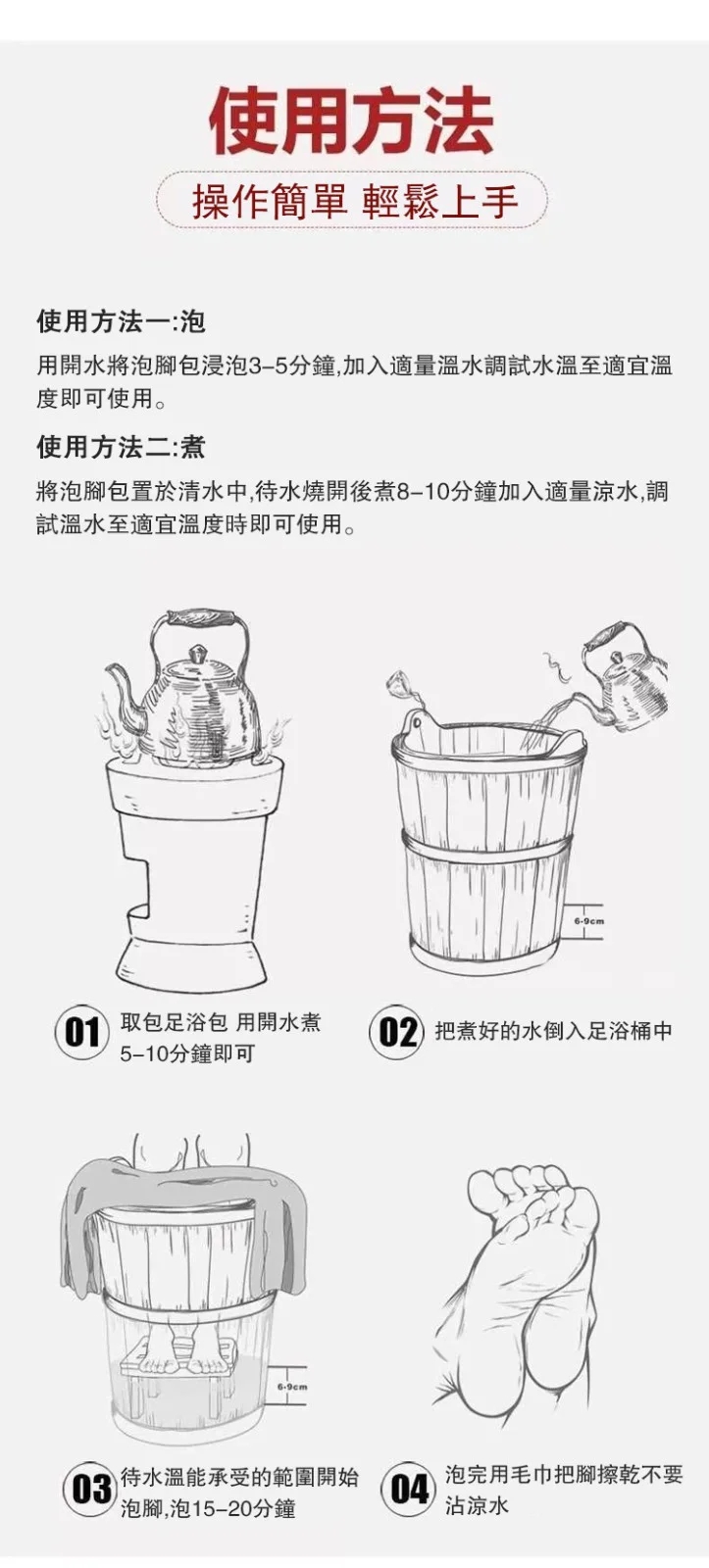 使用方法

操作簡單 輕鬆上手

使用方法一:泡

用開水將泡腳包浸泡3-5分鐘,加入適量溫水調試水溫至適宜溫度即可使用。

使用方法二:煮

將泡腳包置於清水中,待水燒開後煮8-10分鐘加入適量涼水,調試溫水至適宜溫度時即可使用。

6-9cm

01 取包足浴包 用開水煮5-10分鐘即可

02 把煮好的水倒入足浴桶中

6-9cm

03 待水溫能承受的範圍開始泡腳,泡15-20分鐘

04 泡完用毛巾把腳擦乾不要沾涼水